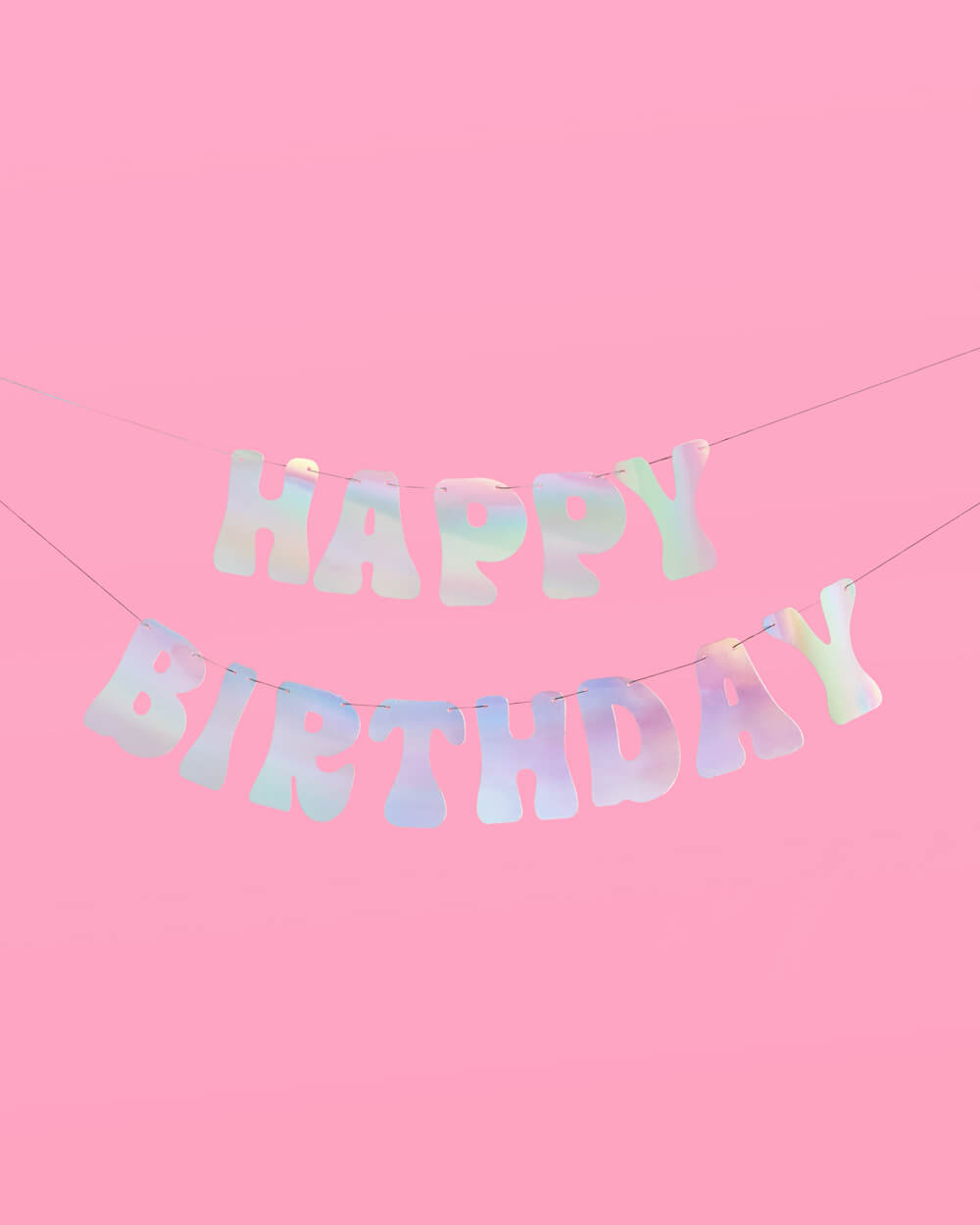 HAPPY
BIRTHDAY